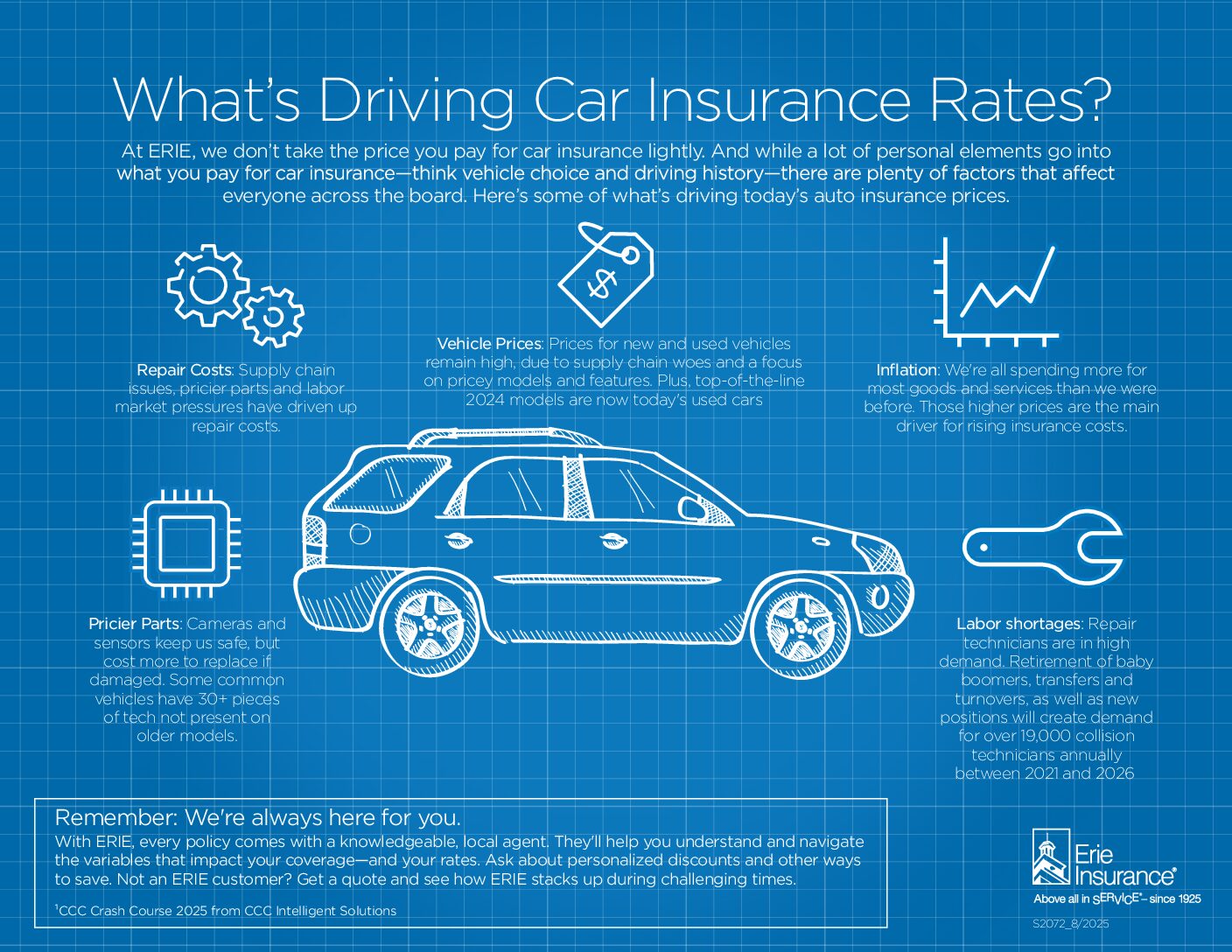 What's Driving Car Insurance Rates?

At ERIE, we don't take the price you pay for car insurance lightly. And while a lot of personal elements go into what you pay for car insurance—think vehicle choice and driving history—there are plenty of factors that affect everyone across the board. Here's some of what's driving today's auto insurance prices.

Repair Costs: Supply chain issues, pricier parts and labor market pressures have driven up repair costs.

Vehicle Prices: Prices for new and used vehicles remain high, due to supply chain woes and a focus on pricey models and features. Plus, top-of-the-line 2024 models are now today's used cars

Inflation: We're all spending more for most goods and services than we were before. Those higher prices are the main driver for rising insurance costs.

Pricier Parts: Cameras and sensors keep us safe, but cost more to replace if damaged. Some common vehicles have 30+ pieces of tech not present on older models.

Labor shortages: Repair technicians are in high demand. Retirement of baby boomers, transfers and turnovers, as well as new positions will create demand for over 19,000 collision technicians annually between 2021 and 2026

Remember: We're always here for you.
With ERIE, every policy comes with a knowledgeable, local agent. They'll help you understand and navigate the variables that impact your coverage—and your rates. Ask about personalized discounts and other ways to save. Not an ERIE customer? Get a quote and see how ERIE stacks up during challenging times.

$^1$CCC Crash Course 2025 from CCC Intelligent Solutions

Erie Insurance®
Above all in SERVICE®– since 1925

S2072_8/2025